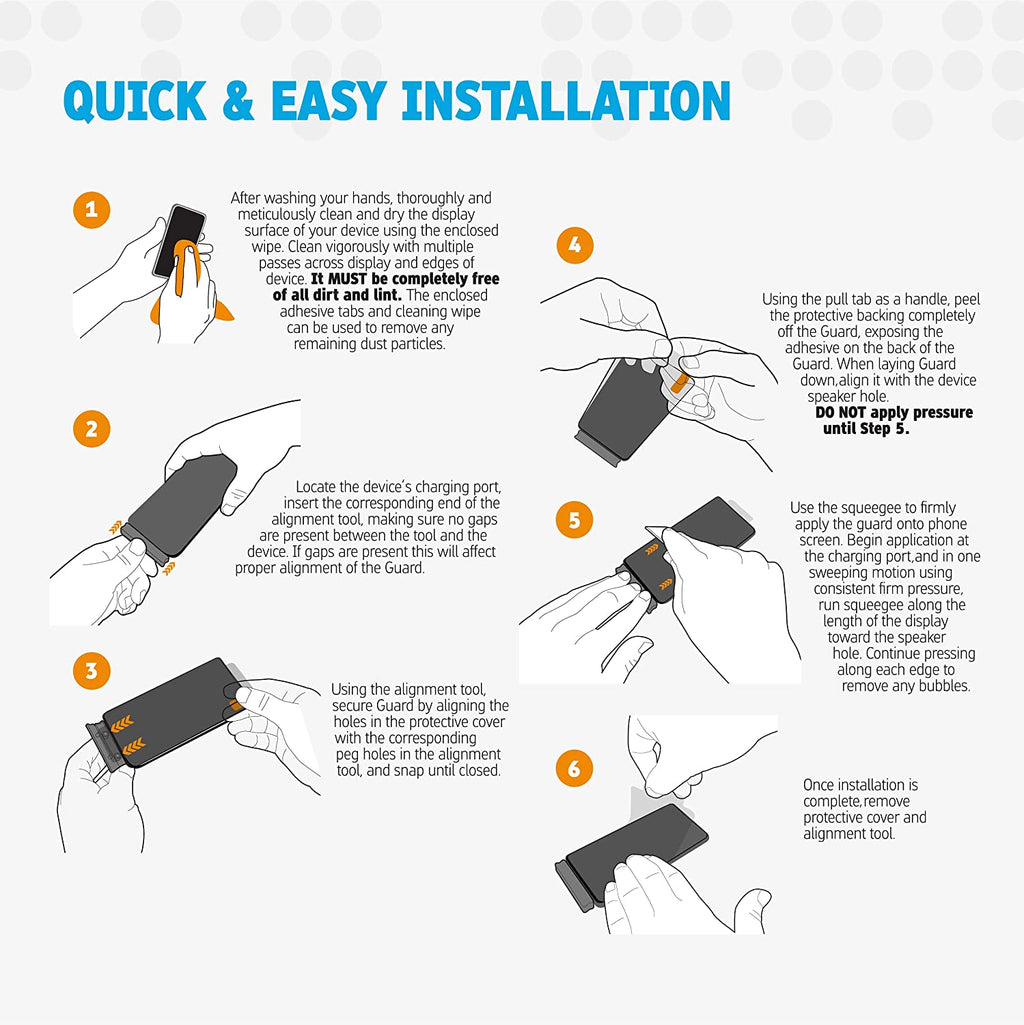 QUICK & EASY INSTALLATION

1

After washing your hands, thoroughly and meticulously clean and dry the display surface of your device using the enclosed wipe. Clean vigorously with multiple passes across display and edges of device. It MUST be completely free of all dirt and lint. The enclosed adhesive tabs and cleaning wipe can be used to remove any remaining dust particles.

2

Locate the device's charging port, insert the corresponding end of the alignment tool, making sure no gaps are present between the tool and the device. If gaps are present this will affect proper alignment of the Guard.

3

Using the alignment tool, secure Guard by aligning the holes in the protective cover with the corresponding peg holes in the alignment tool, and snap until closed.

4

Using the pull tab as a handle, peel the protective backing completely off the Guard, exposing the adhesive on the back of the Guard. When laying Guard down,align it with the device speaker hole.
DO NOT apply pressure until Step 5.

5

Use the squeegee to firmly apply the guard onto phone screen. Begin application at the charging port,and in one sweeping motion using consistent firm pressure, run squeegee along the length of the display toward the speaker hole. Continue pressing along each edge to remove any bubbles.

6

Once installation is complete,remove protective cover and alignment tool.